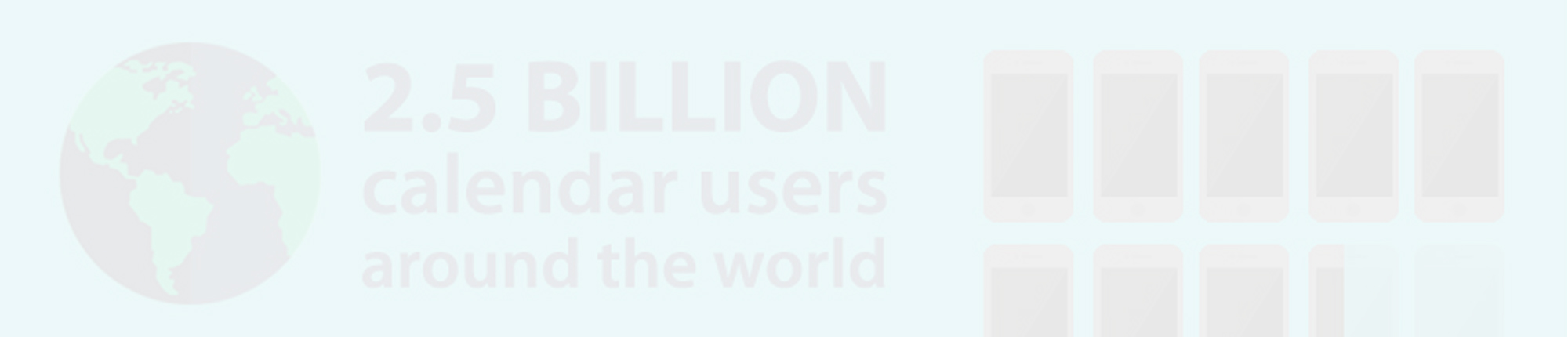 2.5 BILLION
calendar users
around the world