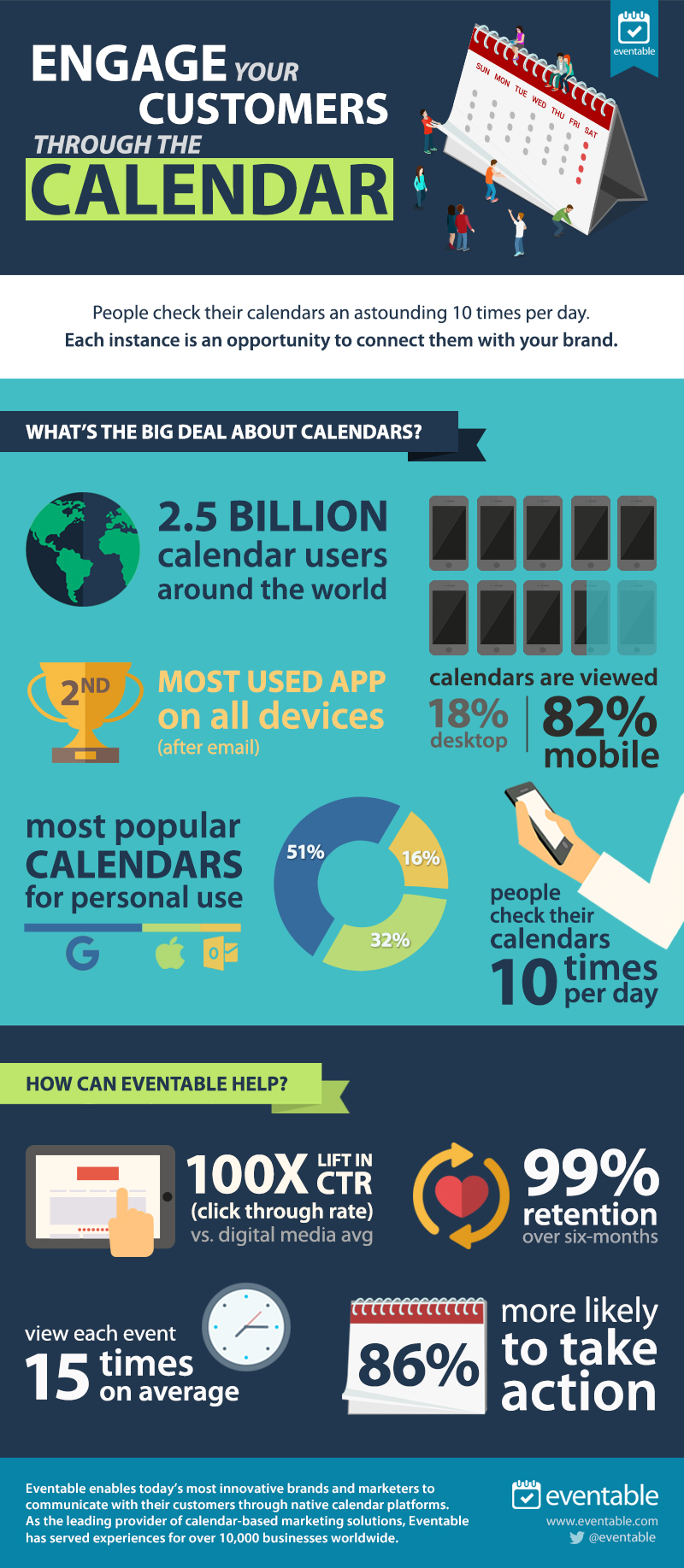 ENGAGE YOUR CUSTOMERS THROUGH THE CALENDAR

eventable

SUN MON TUE WED THU FRI SAT

People check their calendars an astounding 10 times per day.
Each instance is an opportunity to connect them with your brand.

WHAT'S THE BIG DEAL ABOUT CALENDARS?

2.5 BILLION calendar users around the world

2ND

MOST USED APP on all devices (after email)

calendars are viewed
18% desktop
82% mobile

most popular CALENDARS for personal use

51%
16%
32%

people check their calendars 10 times per day

HOW CAN EVENTABLE HELP?

100X LIFT IN CTR (click through rate) vs. digital media avg

99% retention over six-months

view each event 15 times on average

86% more likely to take action

Eventable enables today's most innovative brands and marketers to communicate with their customers through native calendar platforms. As the leading provider of calendar-based marketing solutions, Eventable has served experiences for over 10,000 businesses worldwide.

eventable
www.eventable.com
@eventable